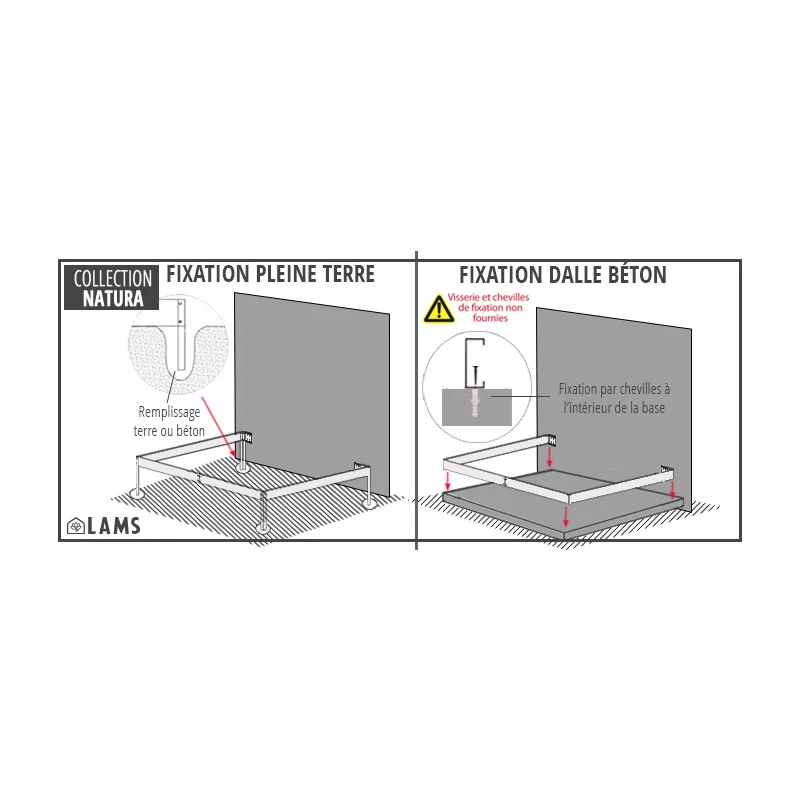 COLLECTION
NATURA

FIXATION PLEINE TERRE

Remplissage terre ou béton

LAMS

FIXATION DALLE BÉTON

Visserie et chevilles de fixation non fournies

Fixation par chevilles à l'intérieur de la base