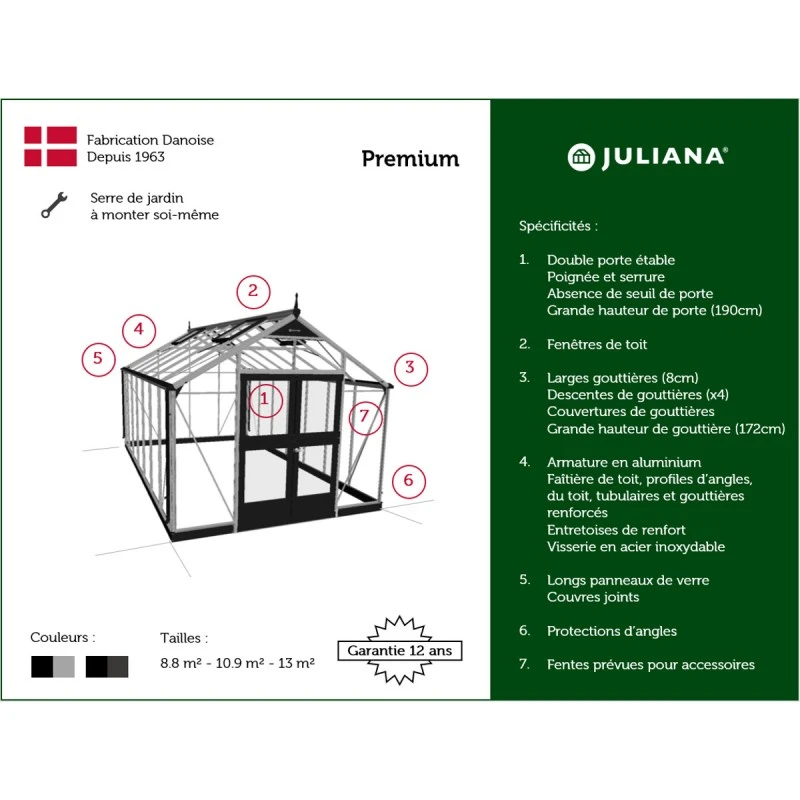 Fabrication Danoise
Depuis 1963

Premium

Serre de jardin
à monter soi-même

2
4
5
3
1
7
6

Couleurs :

Tailles :
8.8 m² - 10.9 m² - 13 m²

Garantie 12 ans

JULIANA®

Spécificités :

1. Double porte étable
Poignée et serrure
Absence de seuil de porte
Grande hauteur de porte (190cm)

2. Fenêtres de toit

3. Larges gouttières (8cm)
Descentes de gouttières (x4)
Couvertures de gouttières
Grande hauteur de gouttière (172cm)

4. Armature en aluminium
Faîtière de toit, profiles d'angles, du toit, tubulaires et gouttières renforcés
Entretoises de renfort
Visserie en acier inoxydable

5. Longs panneaux de verre
Couvres joints

6. Protections d'angles

7. Fentes prévues pour accessoires