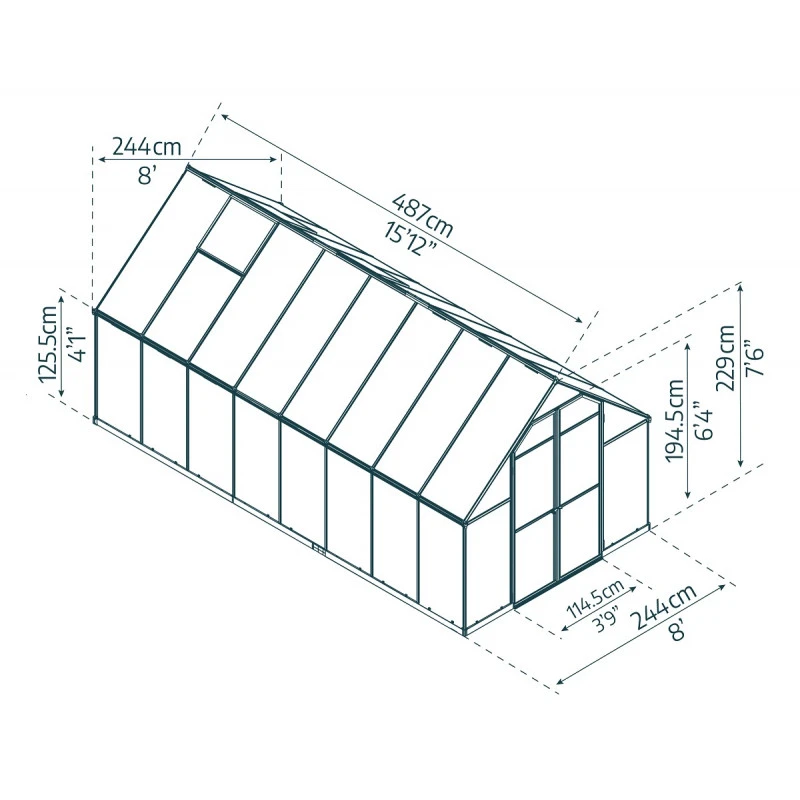 244cm
8'

487cm
15'12"

125.5cm
4'1"

194.5cm
6'4"

229cm
7'6"

114.5cm
3'9"

244cm
8'